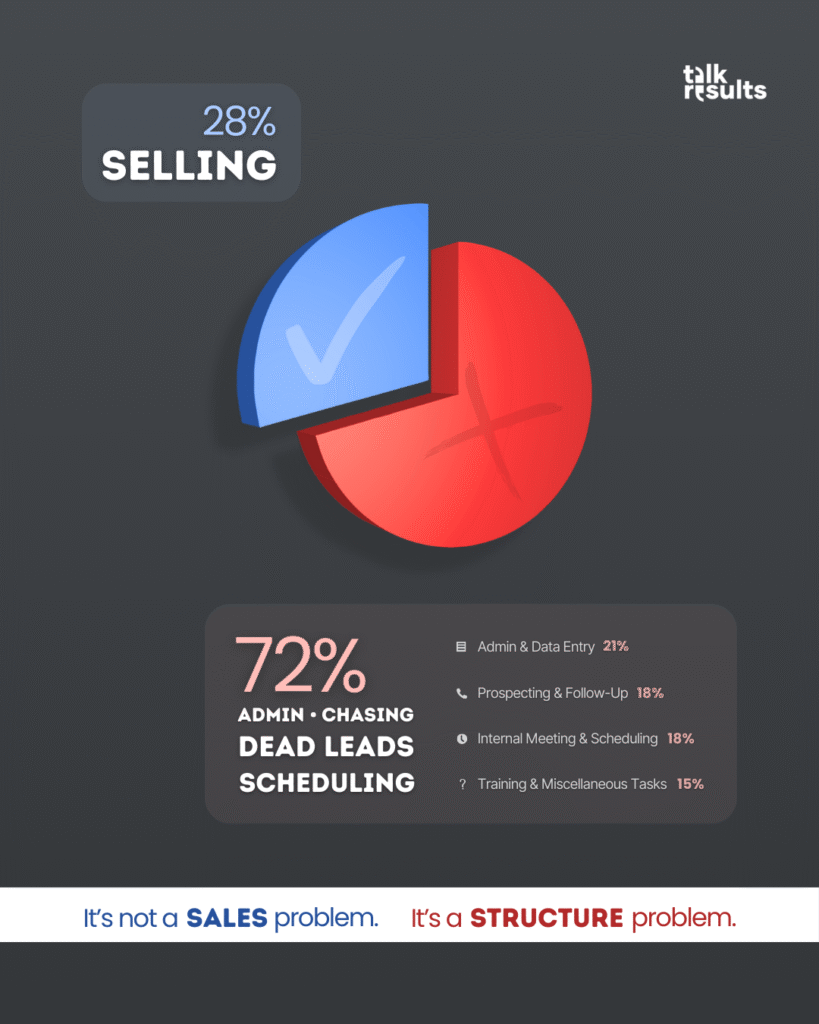 talk results

28%
SELLING

72%
ADMIN • CHASING
DEAD LEADS
SCHEDULING

Admin & Data Entry 21%

Prospecting & Follow-Up 18%

Internal Meeting & Scheduling 18%

? Training & Miscellaneous Tasks 15%

It's not a SALES problem. It's a STRUCTURE problem.